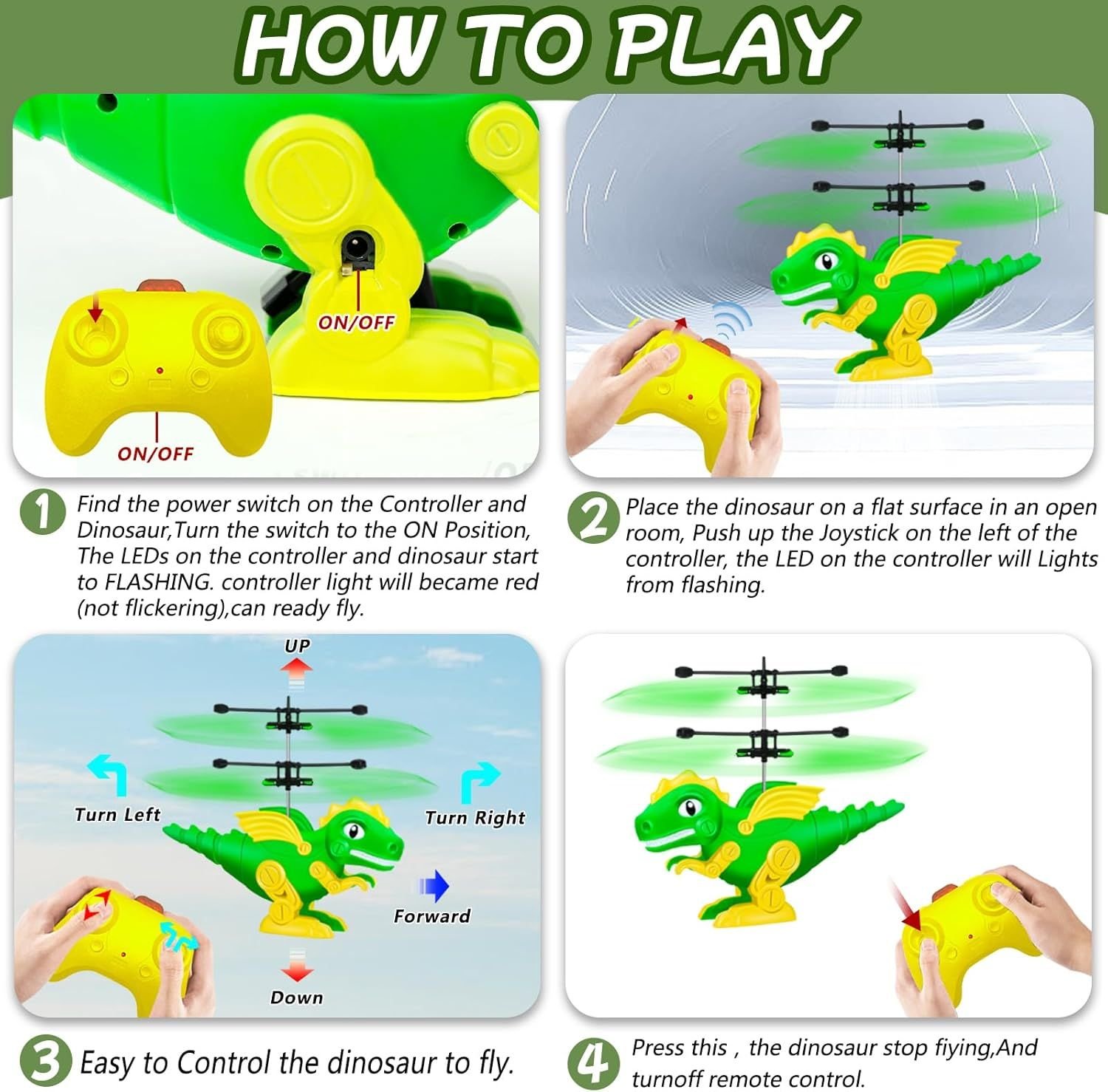 HOW TO PLAY

ON/OFF

ON/OFF

1 Find the power switch on the Controller and Dinosaur,Turn the switch to the ON Position, The LEDs on the controller and dinosaur start to FLASHING. controller light will became red (not flickering),can ready fly.

2 Place the dinosaur on a flat surface in an open room, Push up the Joystick on the left of the controller, the LED on the controller will Lights from flashing.

UP

Turn Left

Turn Right

Forward

Down

3 Easy to Control the dinosaur to fly.

4 Press this , the dinosaur stop fiying,And turnoff remote control.